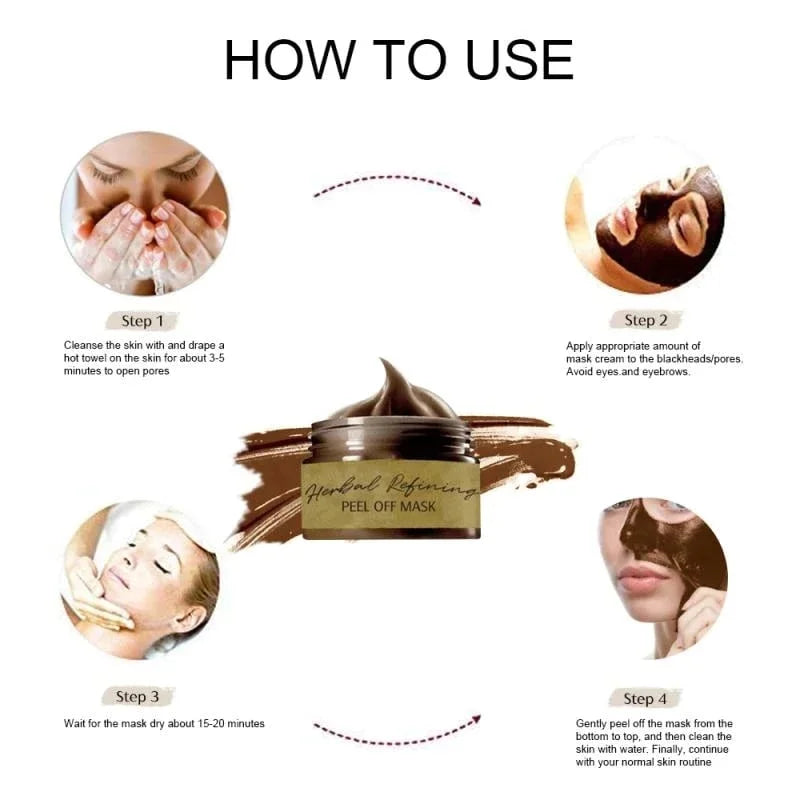 HOW TO USE

Step 1

Cleanse the skin with and drape a hot towel on the skin for about 3-5 minutes to open pores

Step 2

Apply appropriate amount of mask cream to the blackheads/pores. Avoid eyes.and eyebrows.

Herbal Refining
PEEL OFF MASK

Step 3

Wait for the mask dry about 15-20 minutes

Step 4

Gently peel off the mask from the bottom to top, and then clean the skin with water. Finally, continue with your normal skin routine