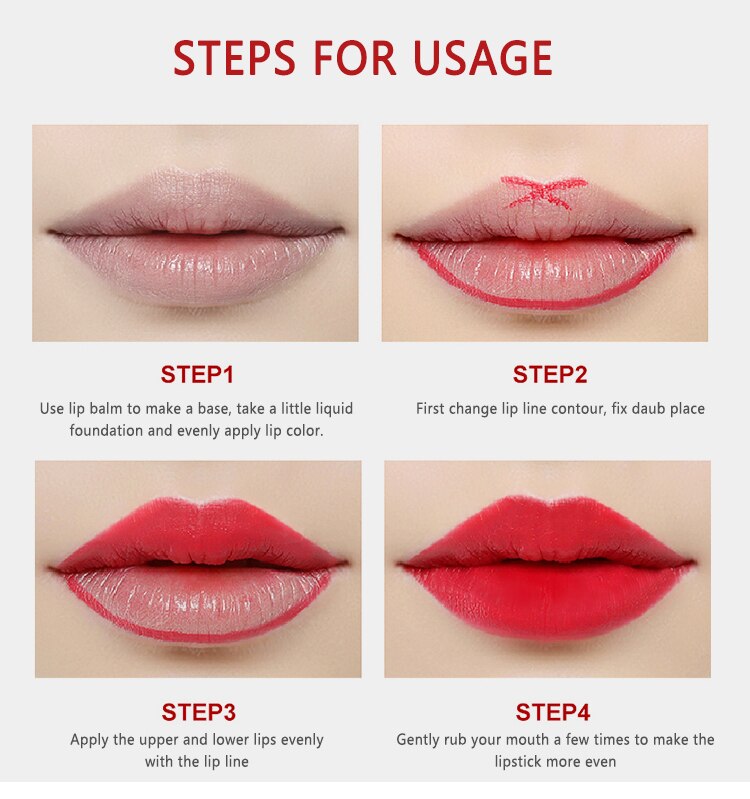 STEPS FOR USAGE

STEP1

Use lip balm to make a base, take a little liquid foundation and evenly apply lip color.

STEP2

First change lip line contour, fix daub place

STEP3

Apply the upper and lower lips evenly with the lip line

STEP4

Gently rub your mouth a few times to make the lipstick more even